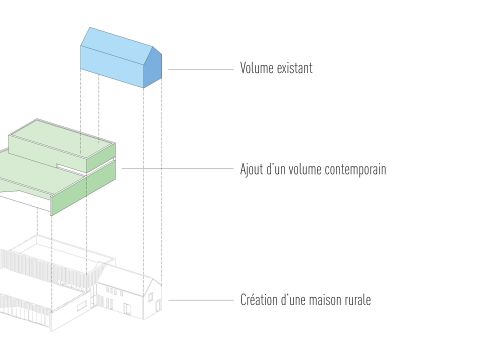 Volume existant

Ajout d'un volume contemporain

Création d'une maison rurale